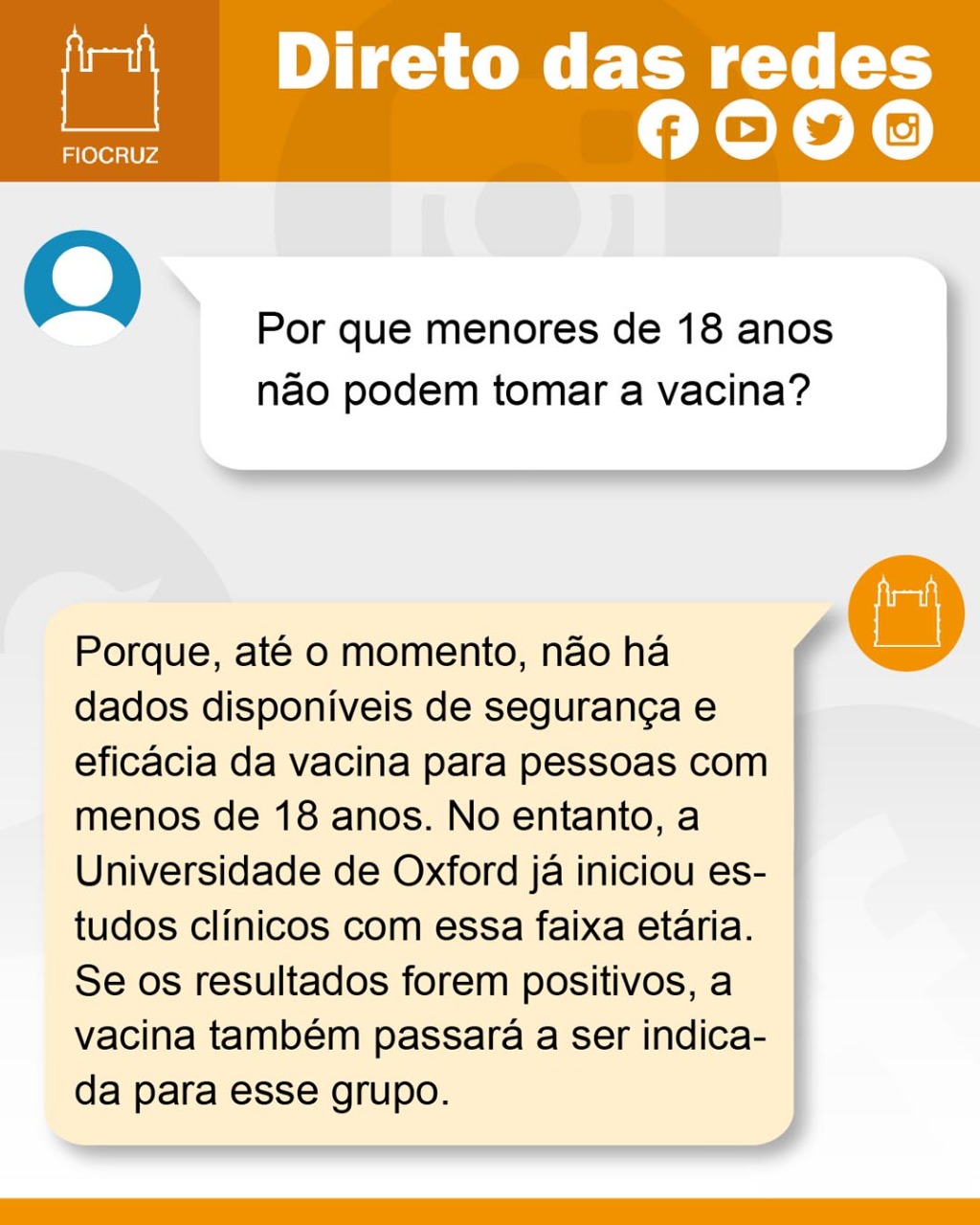 FIOCRUZ

Direto das redes

Por que menores de 18 anos não podem tomar a vacina?

Porque, até o momento, não há dados disponíveis de segurança e eficácia da vacina para pessoas com menos de 18 anos. No entanto, a Universidade de Oxford já iniciou estudos clínicos com essa faixa etária. Se os resultados forem positivos, a vacina também passará a ser indicada para esse grupo.